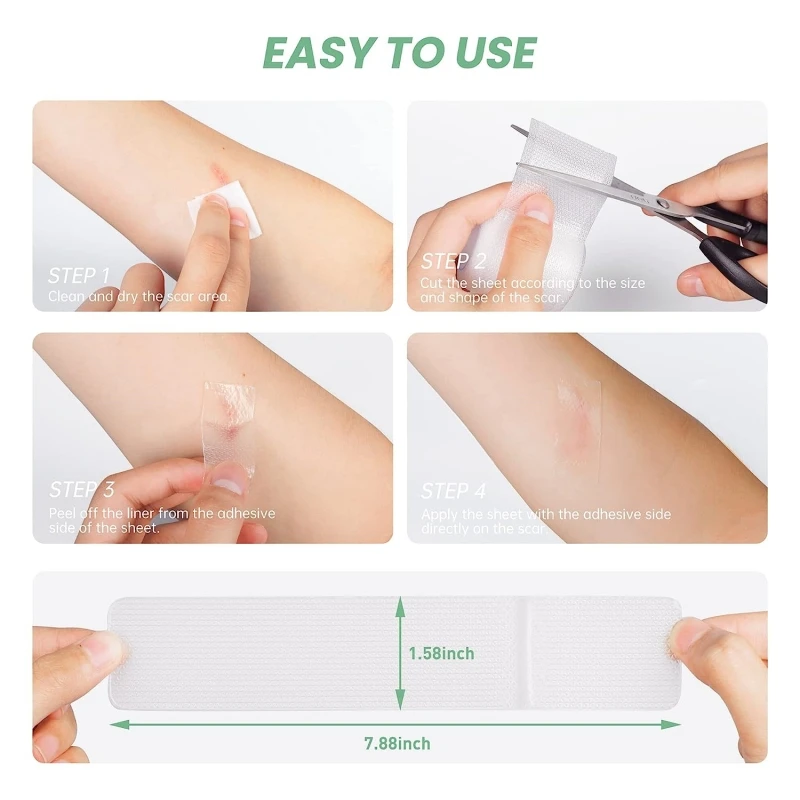 EASY TO USE

STEP 1
Clean and dry the scar area.

STEP 2
Cut the sheet according to the size and shape of the scar.

STEP 3
Peel off the liner from the adhesive side of the sheet.

STEP 4
Apply the sheet with the adhesive side directly on the scar.

1.58inch

7.88inch